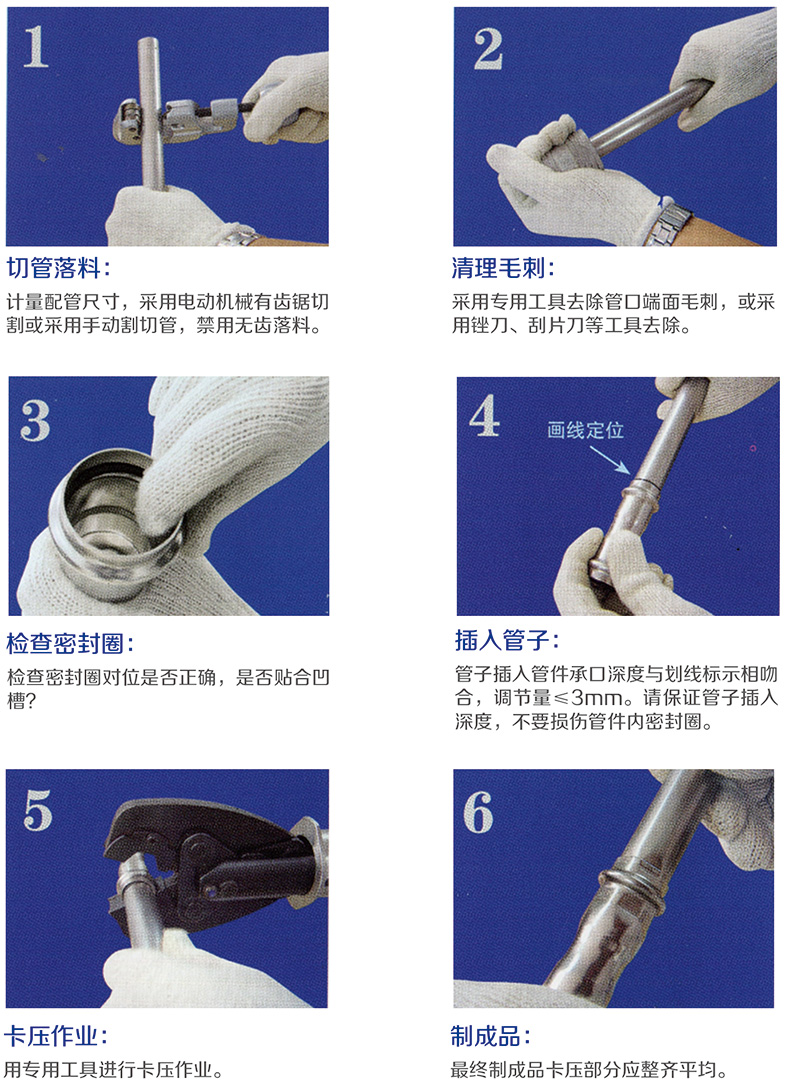 1

切管落料：

计量配管尺寸，采用电动机械有齿锯切割或采用手动割切管，禁用无齿落料。

2

清理毛刺：

采用专用工具去除管口端面毛刺，或采用锉刀、刮片刀等工具去除。

3

检查密封圈：

检查密封圈对位是否正确，是否贴合凹槽？

4

画线定位

插入管子：

管子插入管件承口深度与划线标示相吻合，调节量≤3mm。请保证管子插入深度，不要损伤管件内密封圈。

5

卡压作业：

用专用工具进行卡压作业。

6

制成品：

最终制成品卡压部分应整齐平均。